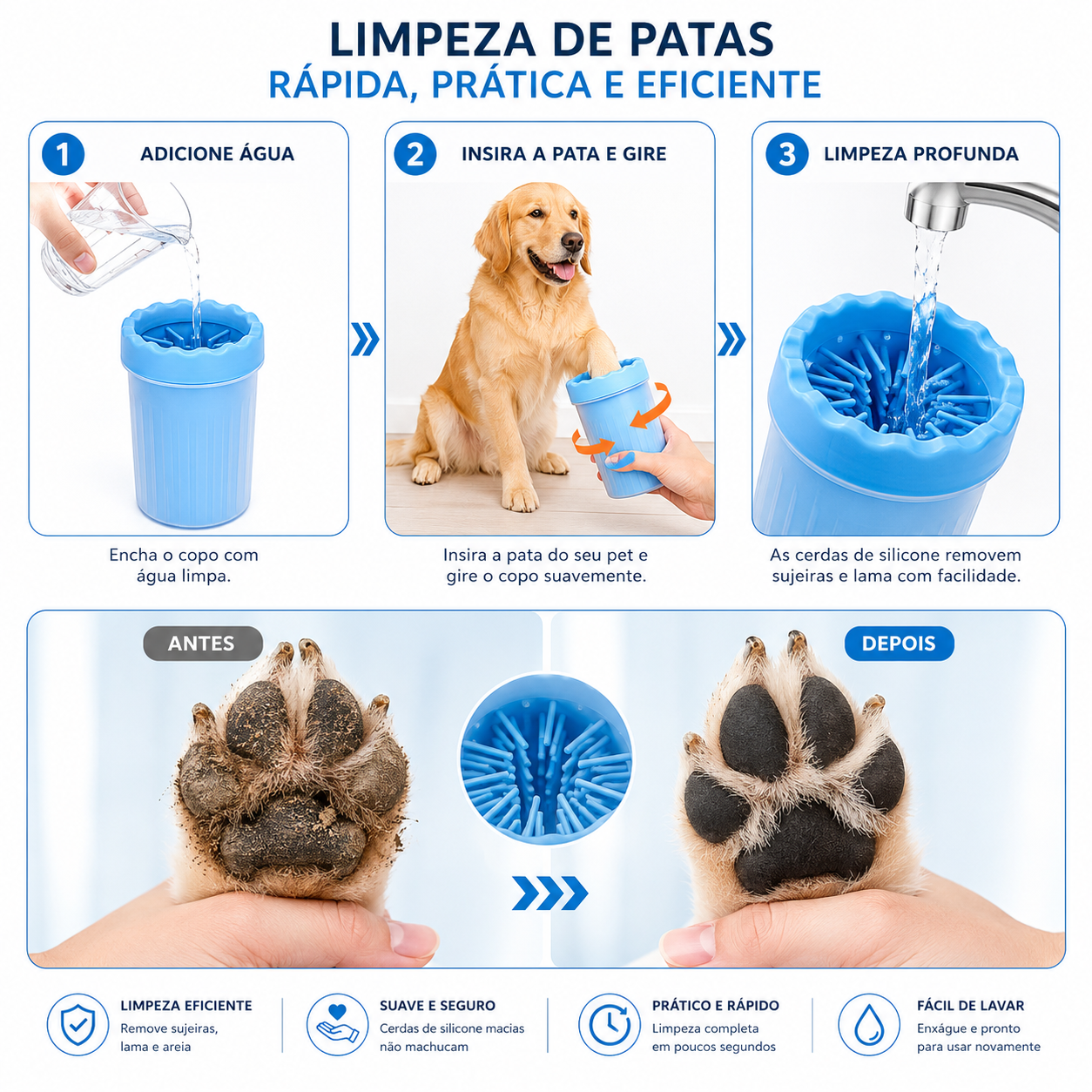 LIMPEZA DE PATAS
RÁPIDA, PRÁTICA E EFICIENTE

1 ADICIONE ÁGUA

Encha o copo com água limpa.

2 INSIRA A PATA E GIRE

Insira a pata do seu pet e gire o copo suavemente.

3 LIMPEZA PROFUNDA

As cerdas de silicone removem sujeiras e lama com facilidade.

ANTES

DEPOIS

LIMPEZA EFICIENTE
Remove sujeiras, lama e areia

SUAVE E SEGURO
Cerdas de silicone macias não machucam

PRÁTICO E RÁPIDO
Limpeza completa em poucos segundos

FÁCIL DE LAVAR
Enxágue e pronto para usar novamente