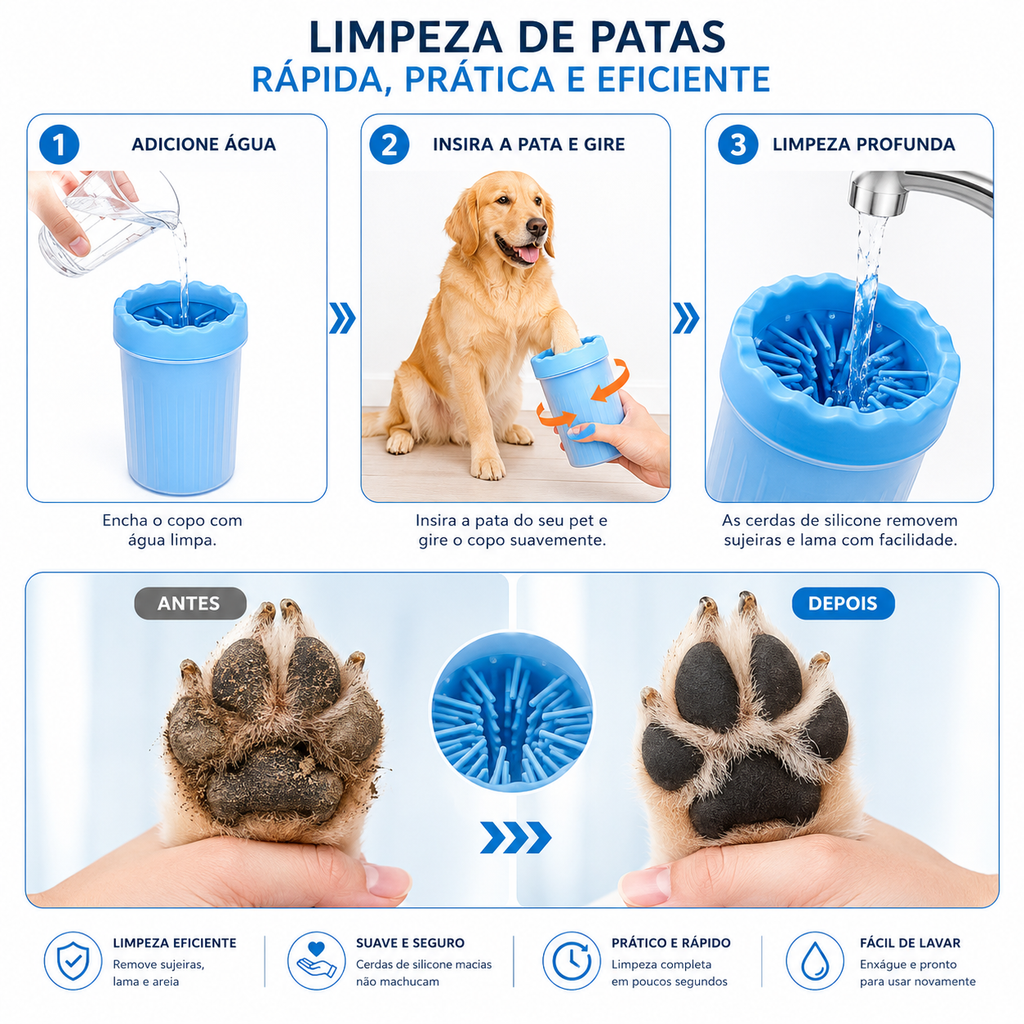 LIMPEZA DE PATAS
RÁPIDA, PRÁTICA E EFICIENTE

1 ADICIONE ÁGUA

Encha o copo com água limpa.

2 INSIRA A PATA E GIRE

Insira a pata do seu pet e gire o copo suavemente.

3 LIMPEZA PROFUNDA

As cerdas de silicone removem sujeiras e lama com facilidade.

ANTES

DEPOIS

LIMPEZA EFICIENTE
Remove sujeiras, lama e areia

SUAVE E SEGURO
Cerdas de silicone macias não machucam

PRÁTICO E RÁPIDO
Limpeza completa em poucos segundos

FÁCIL DE LAVAR
Enxágue e pronto para usar novamente